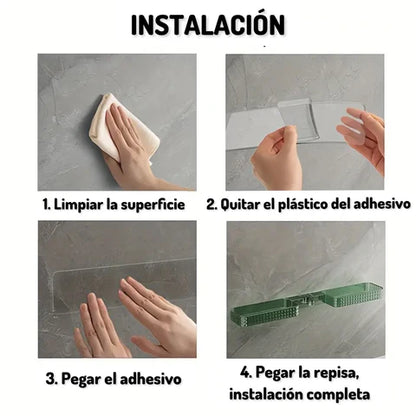 INSTALACIÓN

1. Limpiar la superficie

2. Quitar el plástico del adhesivo

3. Pegar el adhesivo

4. Pegar la repisa, instalación completa