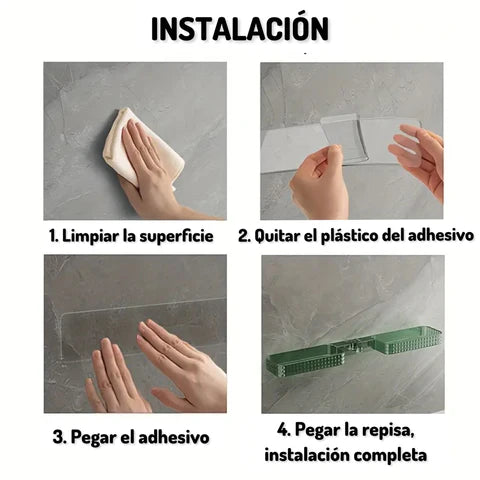 INSTALACIÓN

1. Limpiar la superficie

2. Quitar el plástico del adhesivo

3. Pegar el adhesivo

4. Pegar la repisa, instalación completa